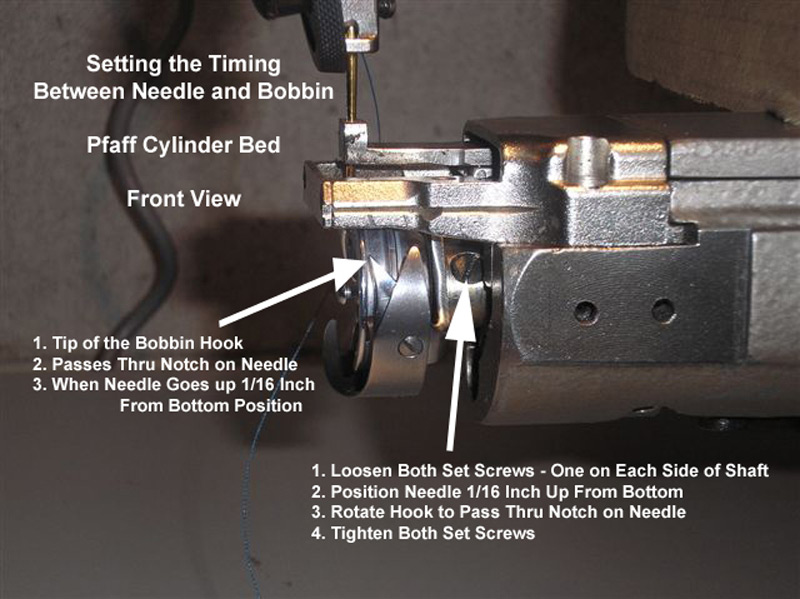 Setting the Timing
Between Needle and Bobbin

Pfaff Cylinder Bed

Front View

1. Tip of the Bobbin Hook
2. Passes Thru Notch on Needle
3. When Needle Goes up 1/16 Inch From Bottom Position

1. Loosen Both Set Screws - One on Each Side of Shaft
2. Position Needle 1/16 Inch Up From Bottom
3. Rotate Hook to Pass Thru Notch on Needle
4. Tighten Both Set Screws